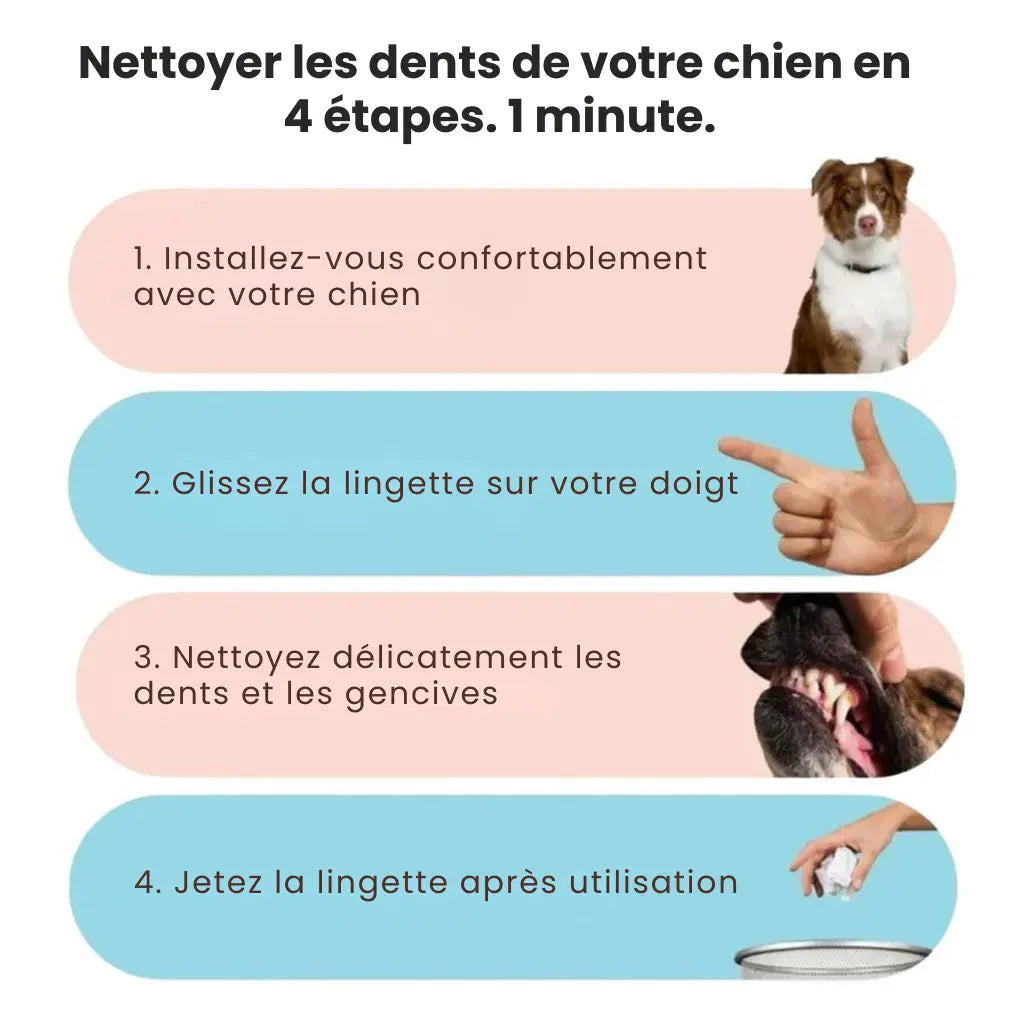 Nettoyer les dents de votre chien en 4 étapes. 1 minute.

1. Installez-vous confortablement avec votre chien

2. Glissez la lingette sur votre doigt

3. Nettoyez délicatement les dents et les gencives

4. Jetez la lingette après utilisation