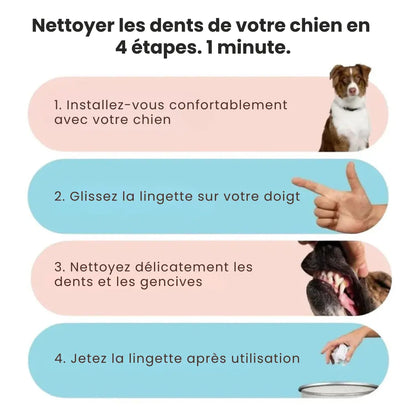 Nettoyer les dents de votre chien en 4 étapes. 1 minute.

1. Installez-vous confortablement avec votre chien

2. Glissez la lingette sur votre doigt

3. Nettoyez délicatement les dents et les gencives

4. Jetez la lingette après utilisation